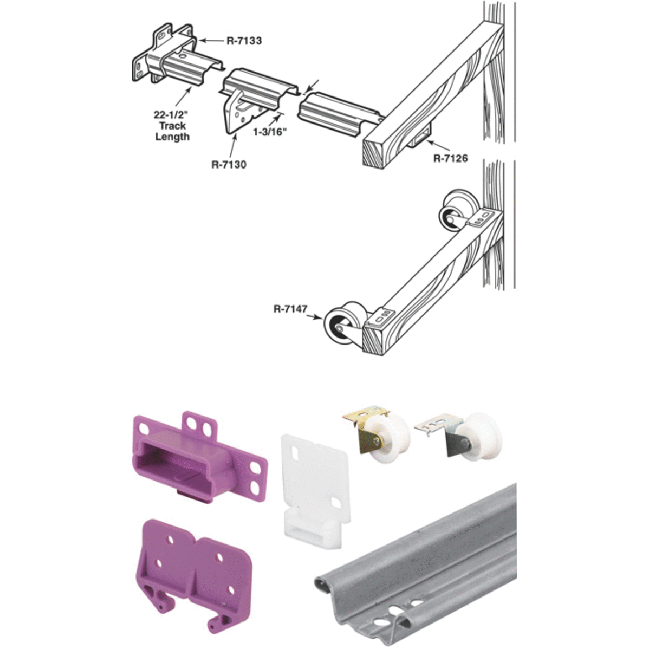 R-7133

22-1/2"
Track
Length

1-3/16"

R-7130

R-7126

R-7147