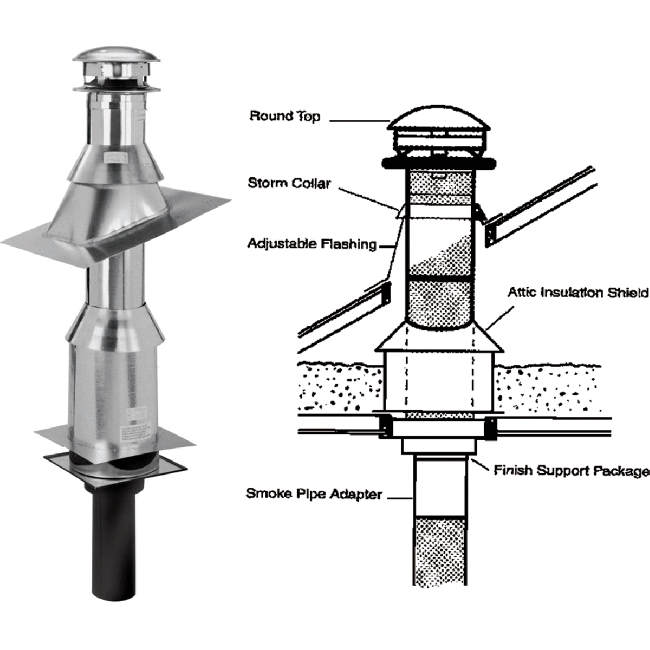 Round Top

Storm Collar

Adjustable Flashing

Attic Insulation Shield

Finish Support Package

Smoke Pipe Adapter